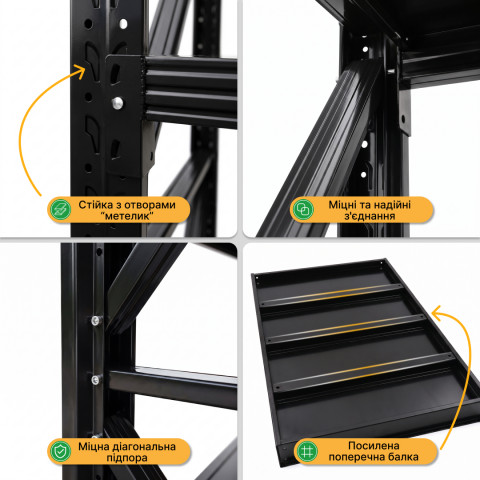 Стійка з отворами "метелик"

Міцні та надійні з'єднання

Міцна діагональна підпора

Посилена поперечна балка